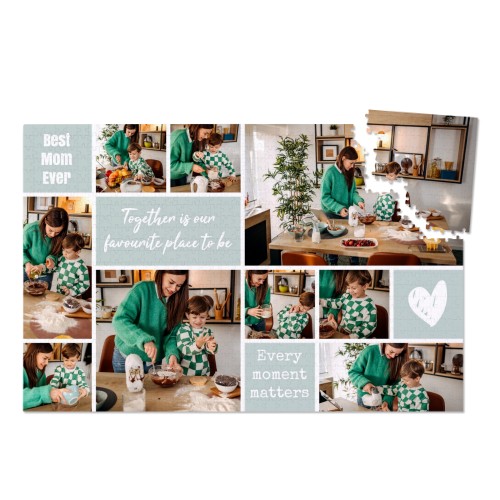 Best Mom Ever

Together is our favourite place to be

Every moment matters