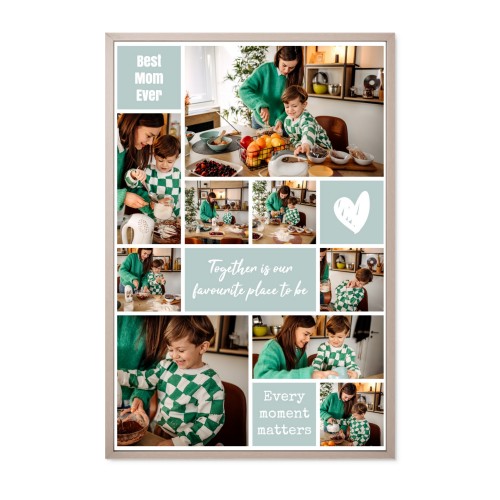 Best Mom Ever

Together is our favourite place to be

Every moment matters