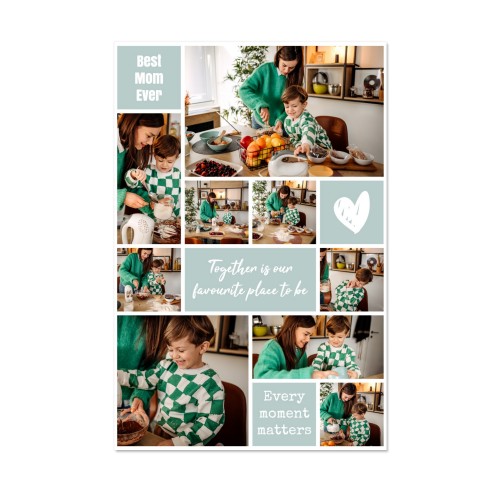 Best Mom Ever

Together is our favourite place to be

Every moment matters