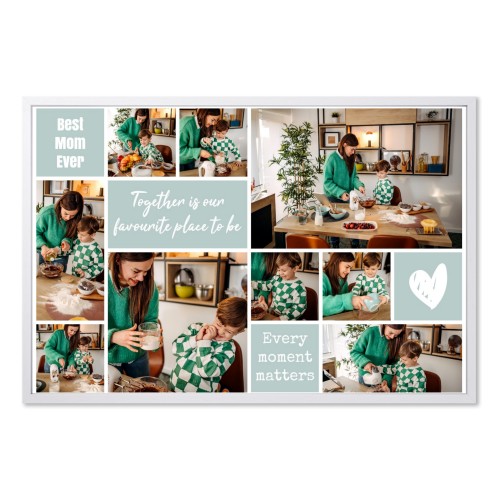 Best Mom Ever

Together is our favourite place to be

Every moment matters