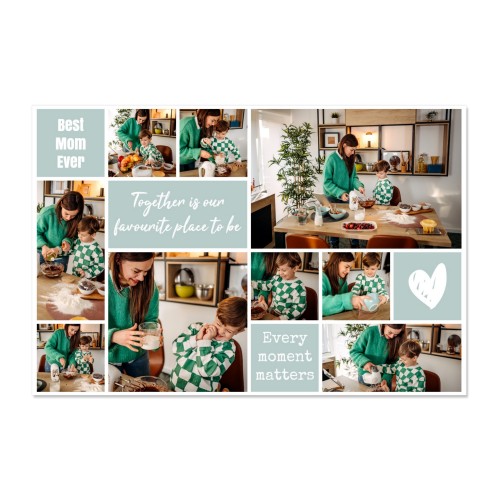 Best Mom Ever

Together is our favourite place to be

Every moment matters