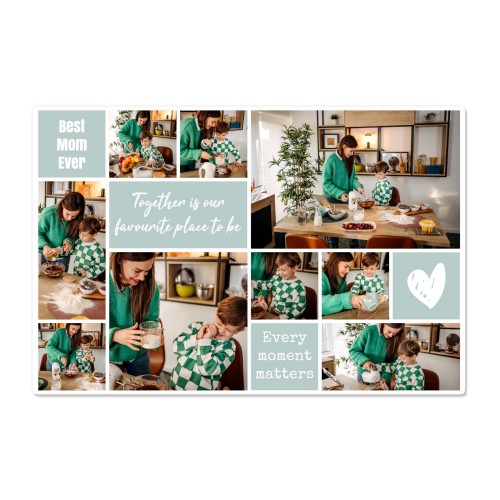 Best Mom Ever

Together is our favourite place to be

Every moment matters